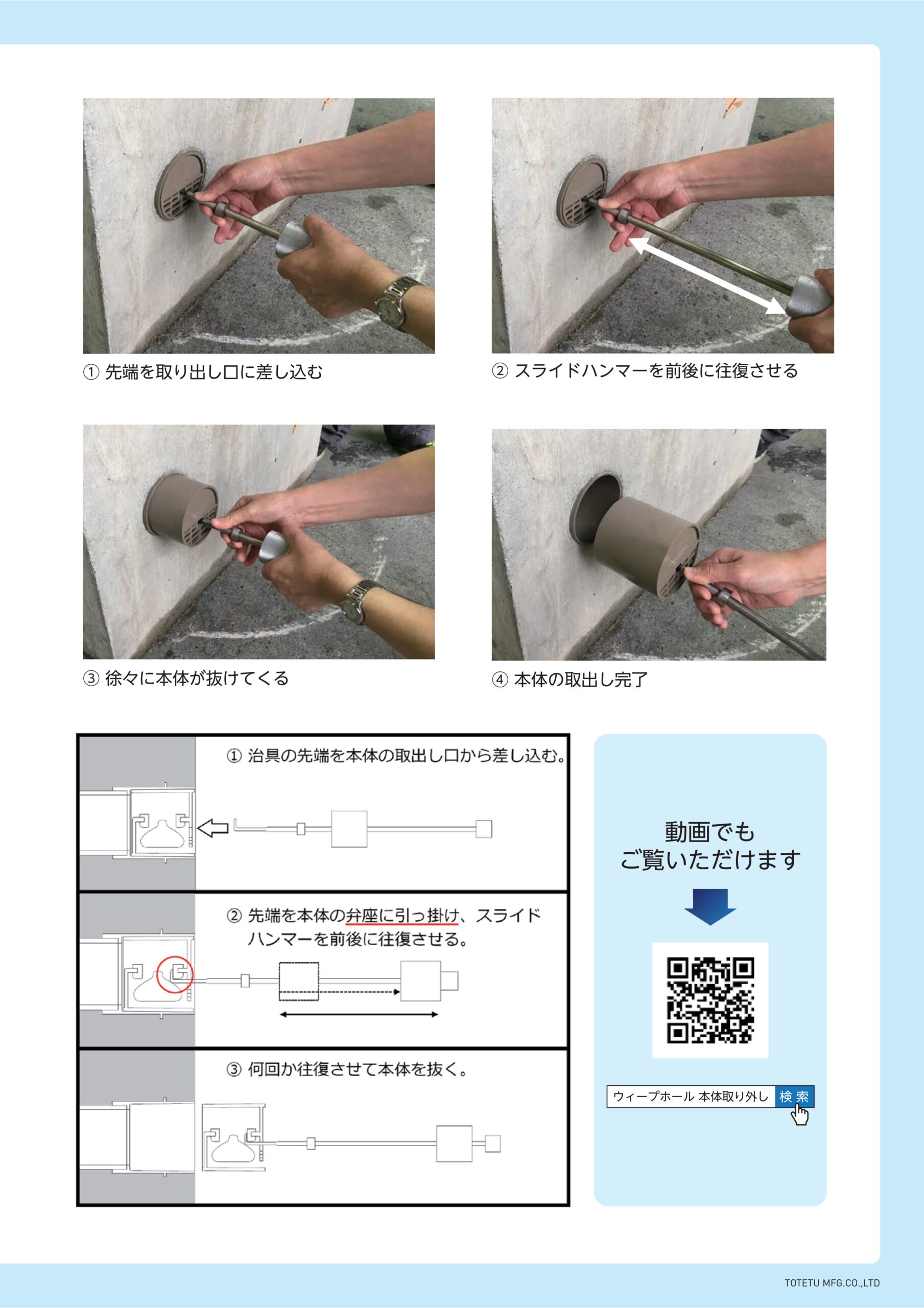 ① 先端を取り出し口に差し込む

② スライドハンマーを前後に往復させる

③ 徐々に本体が抜けてくる

④ 本体の取出し完了

① 治具の先端を本体の取出し口から差し込む。

② 先端を本体の弁座に引っ掛け、スライドハンマーを前後に往復させる。

③ 何回か往復させて本体を抜く。

動画でも
ご覧いただけます

ウィープホール 本体取り外し 検索

TOTETU MFG.CO.,LTD